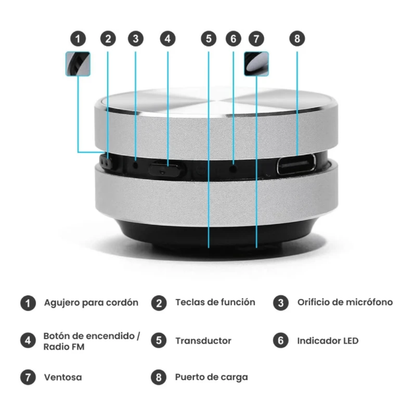 1 2 3 4 5 6 7 8

1 Agujero para cordón

2 Teclas de función

3 Orificio de micrófono

4 Botón de encendido / Radio FM

5 Transductor

6 Indicador LED

7 Ventosa

8 Puerto de carga